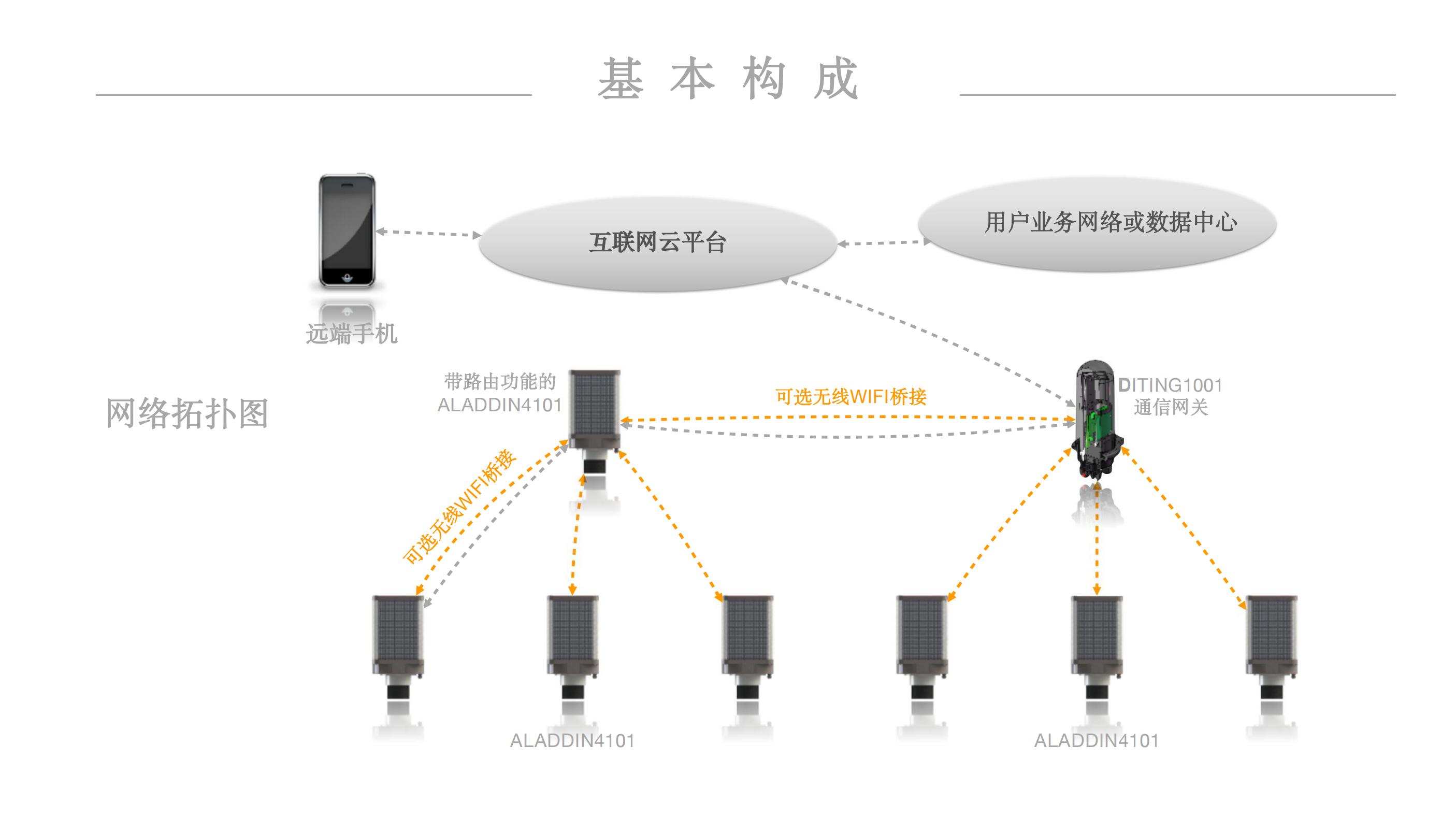 基 本 构 成

互联网云平台

用户业务网络或数据中心

远端手机

网络拓扑图

带路由功能的
ALADDIN4101

可选无线WIFI桥接

DITING1001
通信网关

可选无线WIFI桥接

ALADDIN4101

ALADDIN4101